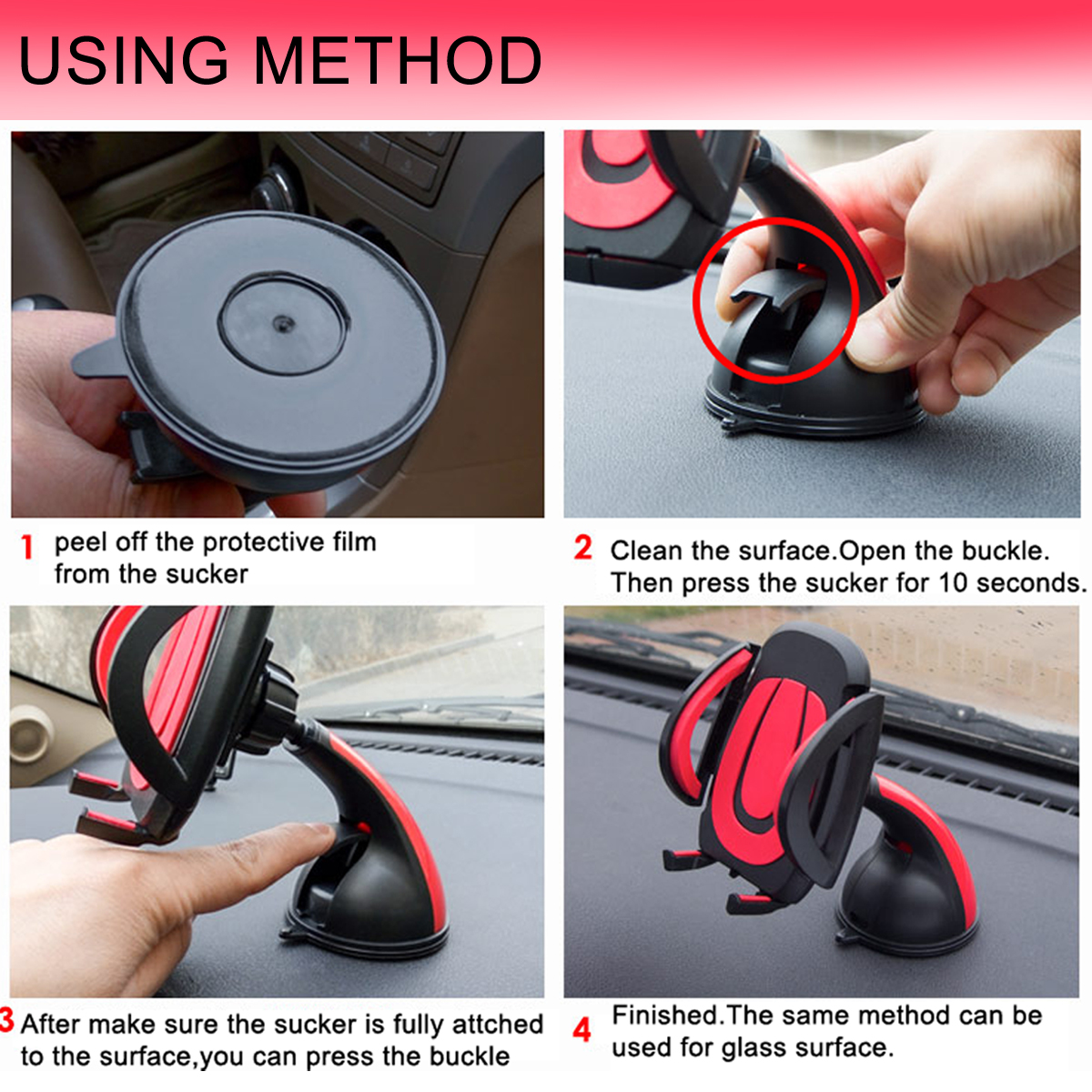 USING METHOD

1 peel off the protective film from the sucker

2 Clean the surface.Open the buckle. Then press the sucker for 10 seconds.

3 After make sure the sucker is fully attched to the surface,you can press the buckle

4 Finished.The same method can be used for glass surface.