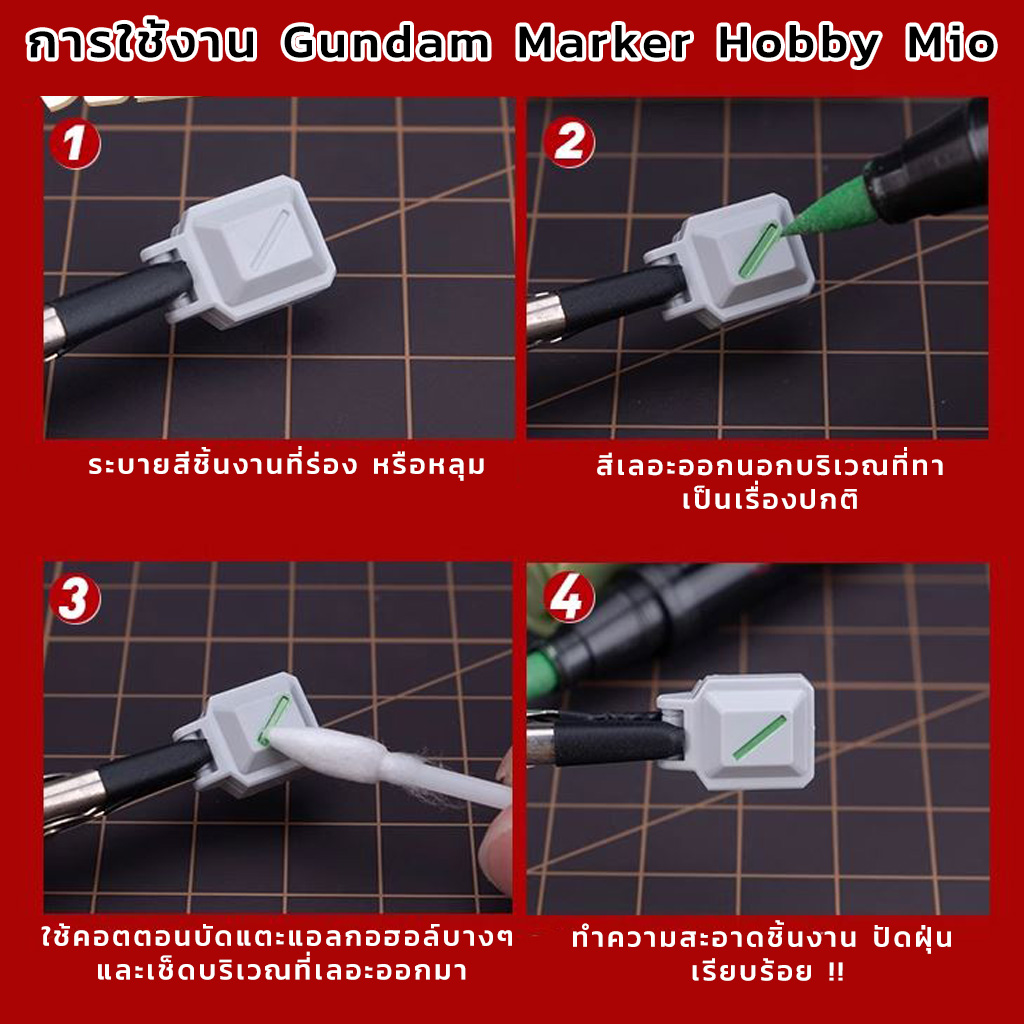 การใช้งาน Gundam Marker Hobby Mio

1

ระบายสีชิ้นงานที่ร่อง หรือหลุม

2

สีเลอะออกนอกบริเวณที่ทา เป็นเรื่องปกติ

3

ใช้คอตตอนบัดแตะแอลกอฮอล์บางๆ และเช็ดบริเวณที่เลอะออกมา

4

ทำความสะอาดชิ้นงาน ปัดฝุ่น เรียบร้อย !!