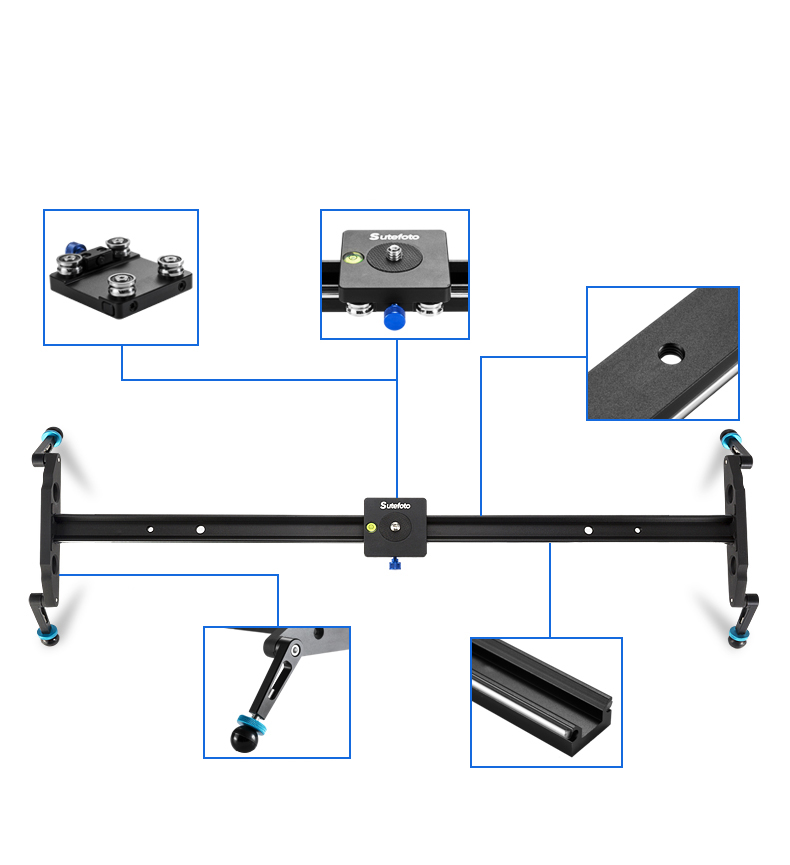 Sutefoto

Sutefoto