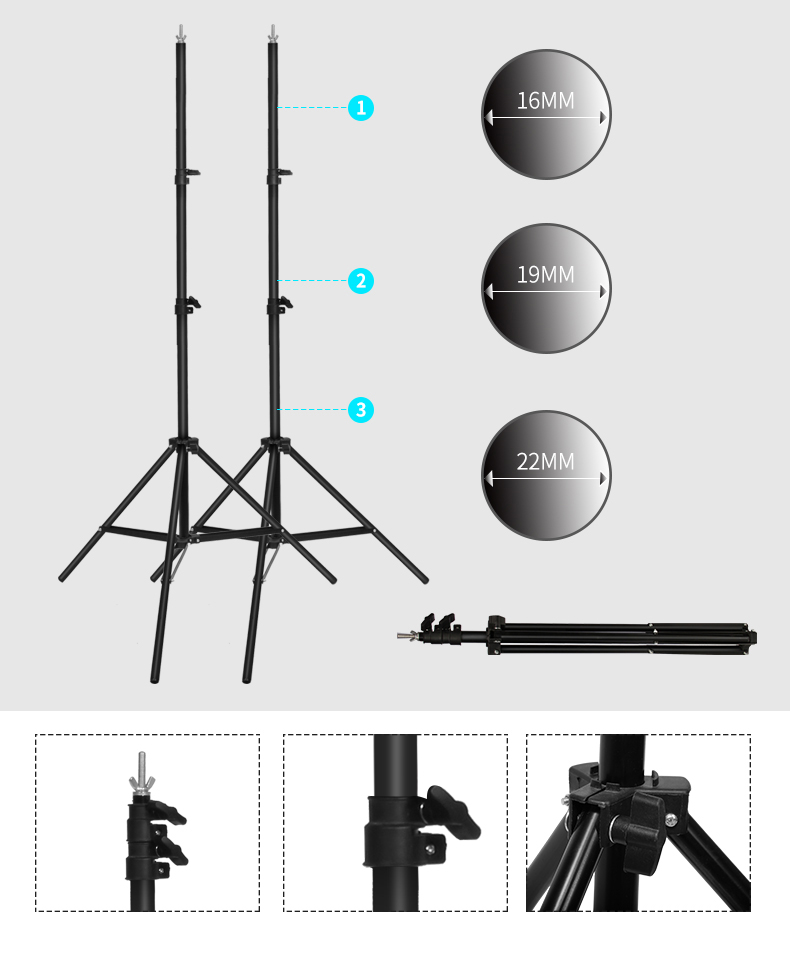 1
16MM
2
19MM
3
22MM