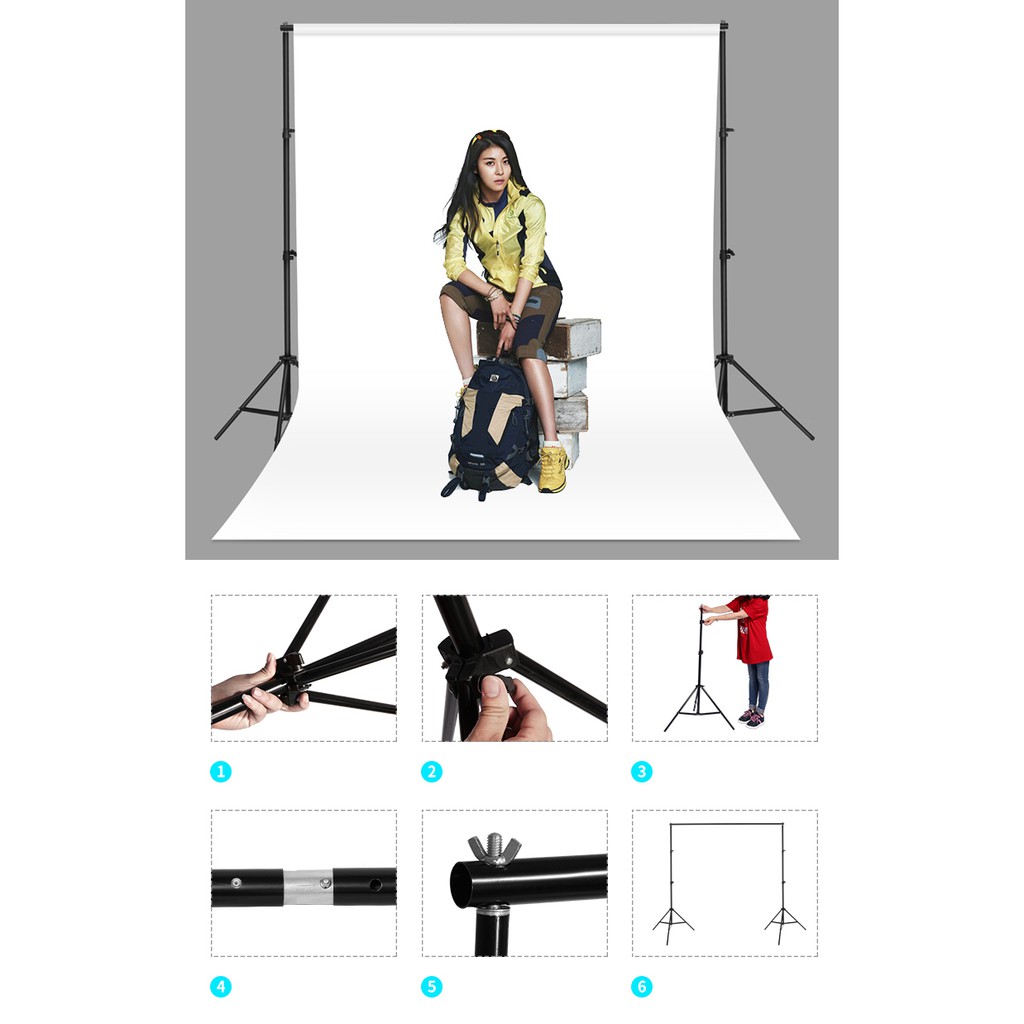 1

2

3

4

5

6