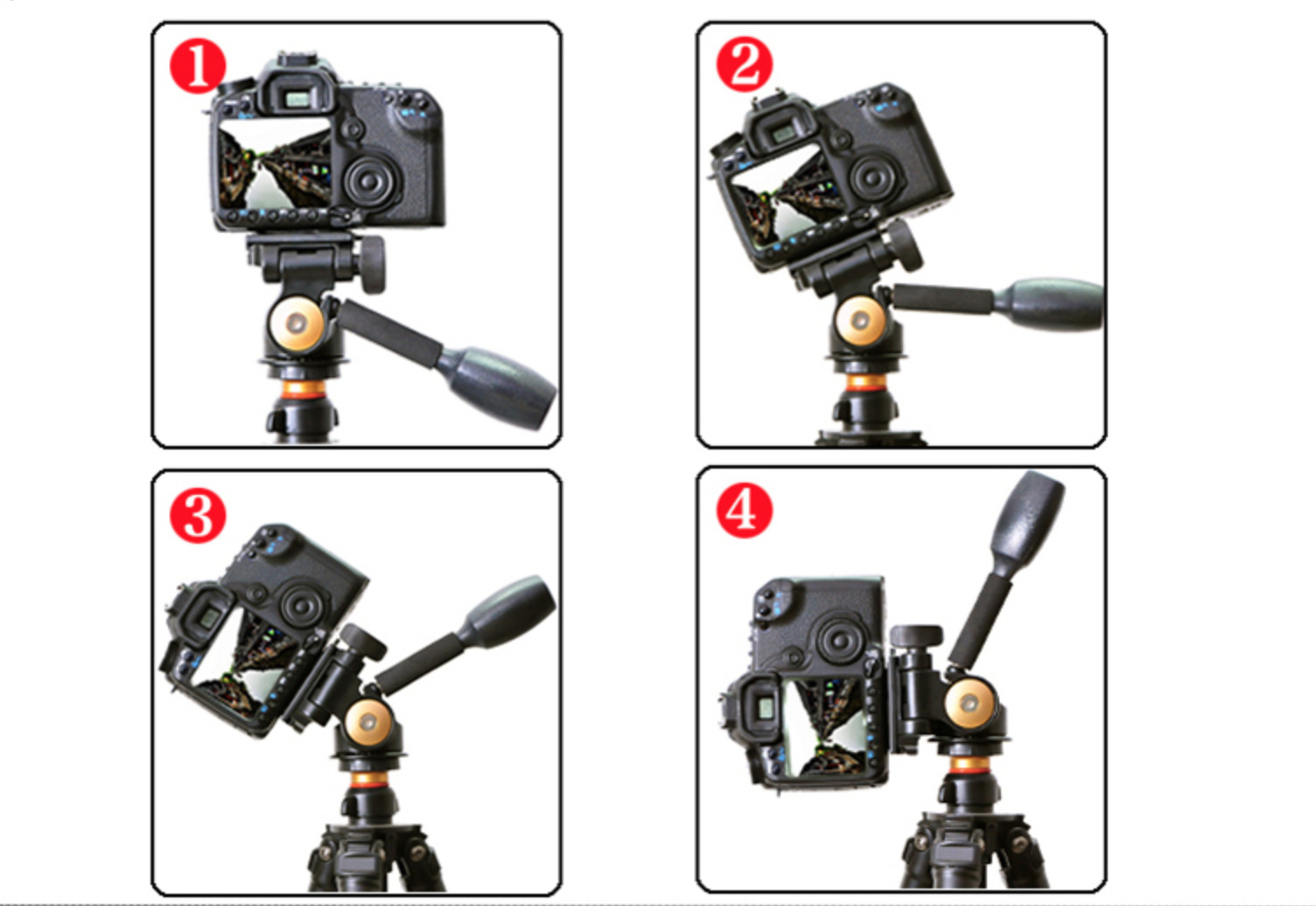 1

2

3

4