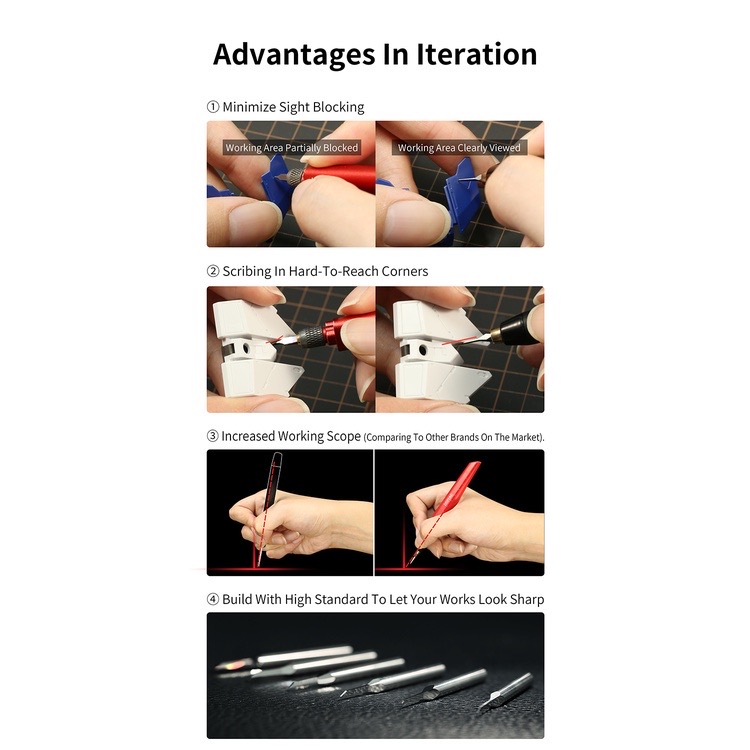 Advantages In Iteration

① Minimize Sight Blocking

Working Area Partially Blocked

Working Area Clearly Viewed

② Scribing In Hard-To-Reach Corners

③ Increased Working Scope (Comparing To Other Brands On The Market).

④ Build With High Standard To Let Your Works Look Sharp