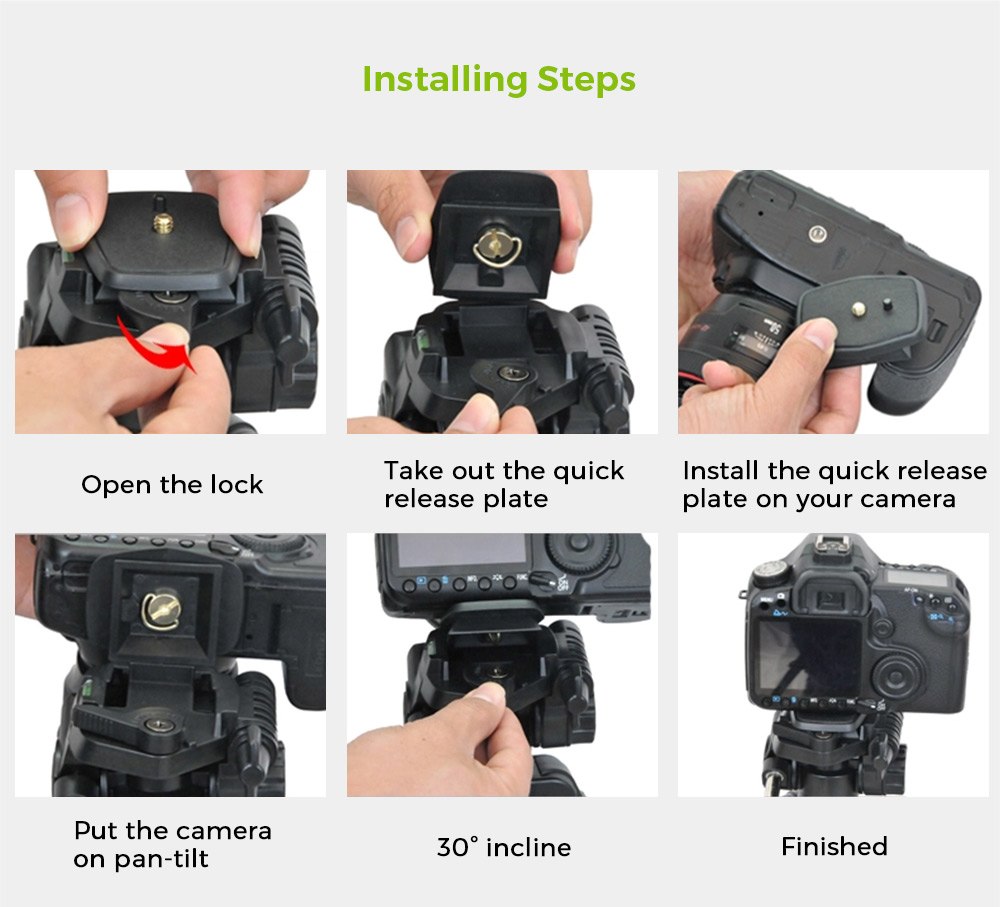 Installing Steps

Open the lock

Take out the quick release plate

Install the quick release plate on your camera

Put the camera on pan-tilt

30° incline

Finished