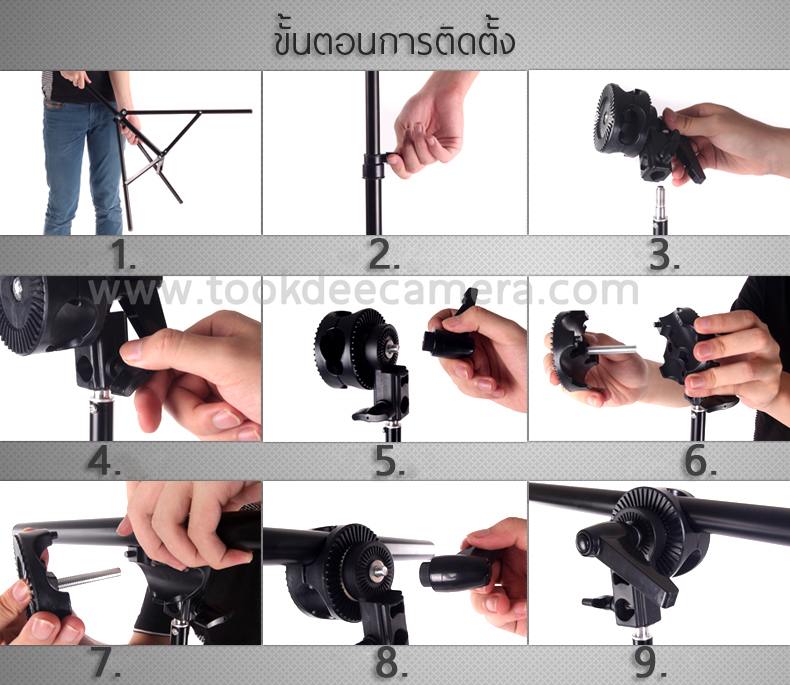 ขั้นตอนการติดตั้ง

1.

2.

3.

www.tookdeecamera.com

4.

5.

6.

7.

8.

9.