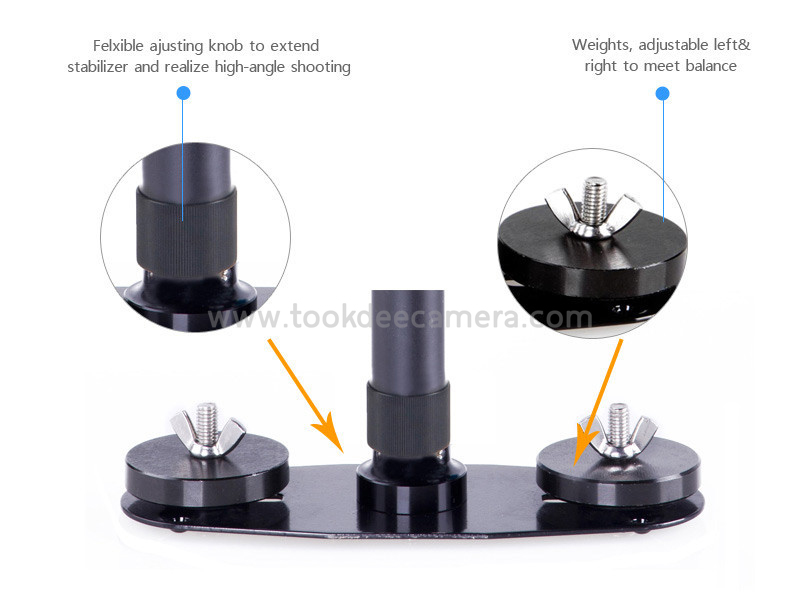 Felxible ajusting knob to extend stabilizer and realize high-angle shooting

Weights, adjustable left& right to meet balance

www.tookdeecamera.com