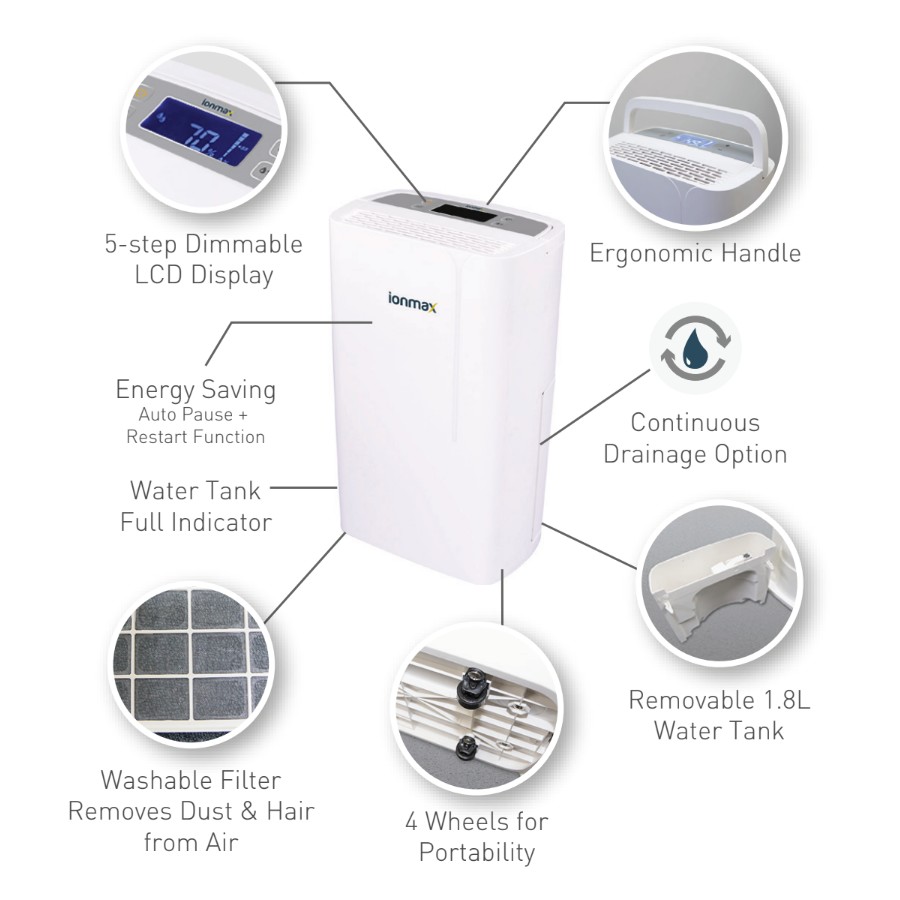 ionmax

5-step Dimmable LCD Display

Ergonomic Handle

ionmax

Energy Saving
Auto Pause + Restart Function

Continuous Drainage Option

Water Tank Full Indicator

Removable 1.8L Water Tank

Washable Filter Removes Dust & Hair from Air

4 Wheels for Portability