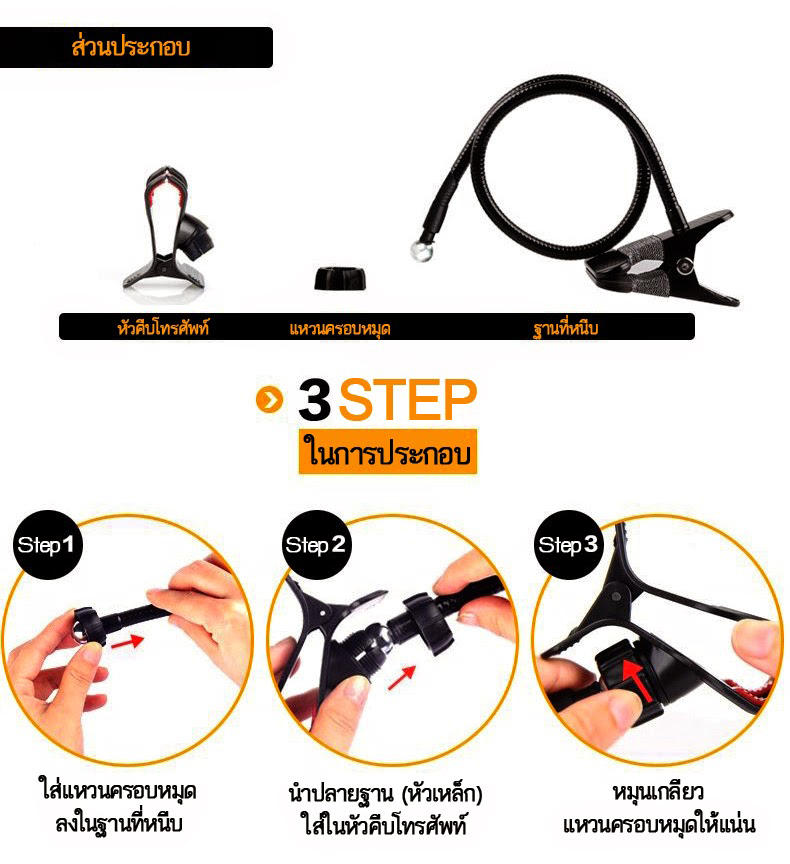 ส่วนประกอบ

หัวคีบโทรศัพท์
แหวนครอบหมุด
ฐานที่หนีบ

3 STEP
ในการประกอบ

Step 1
Step 2
Step 3

ใส่แหวนครอบหมุด ลงในฐานที่หนีบ

นำปลายฐาน (หัวเหล็ก) ใส่ในหัวคีบโทรศัพท์

หมุนเกลียว แหวนครอบหมุดให้แน่น