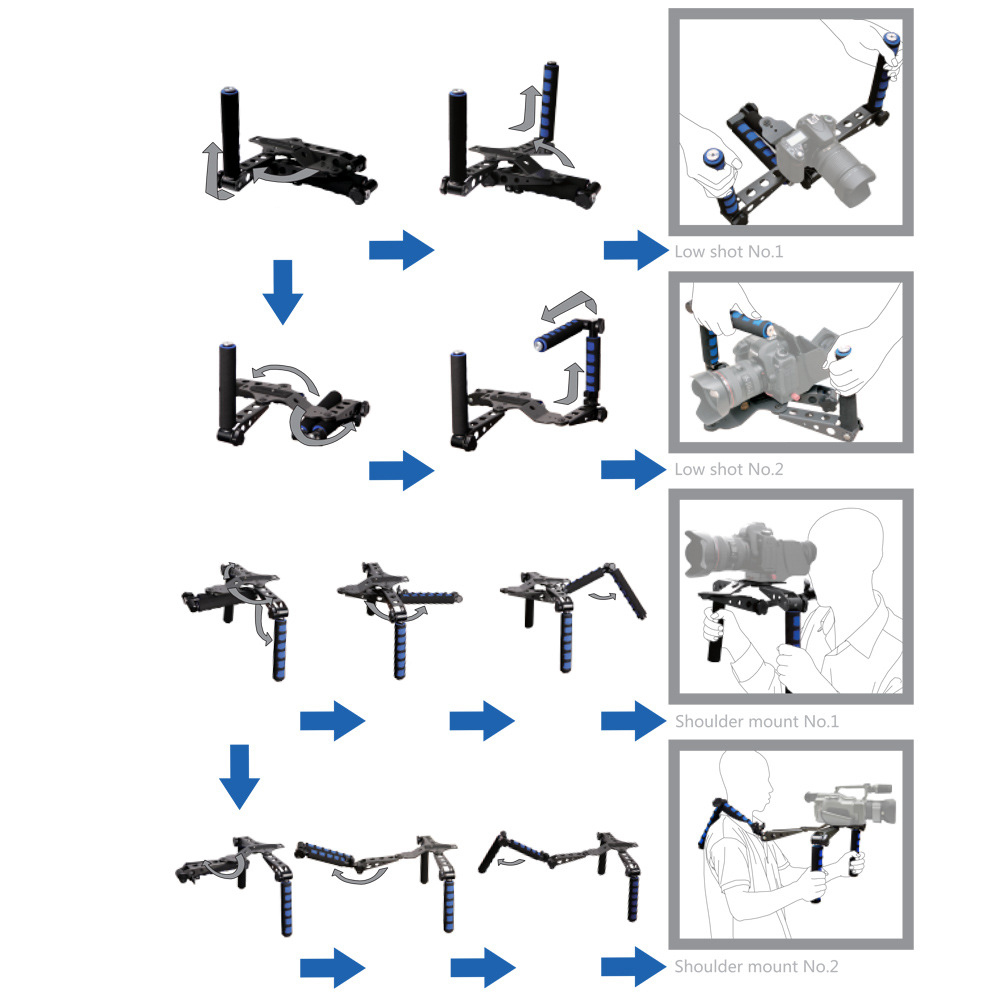 Low shot No.1

Low shot No.2

Shoulder mount No.1

Shoulder mount No.2