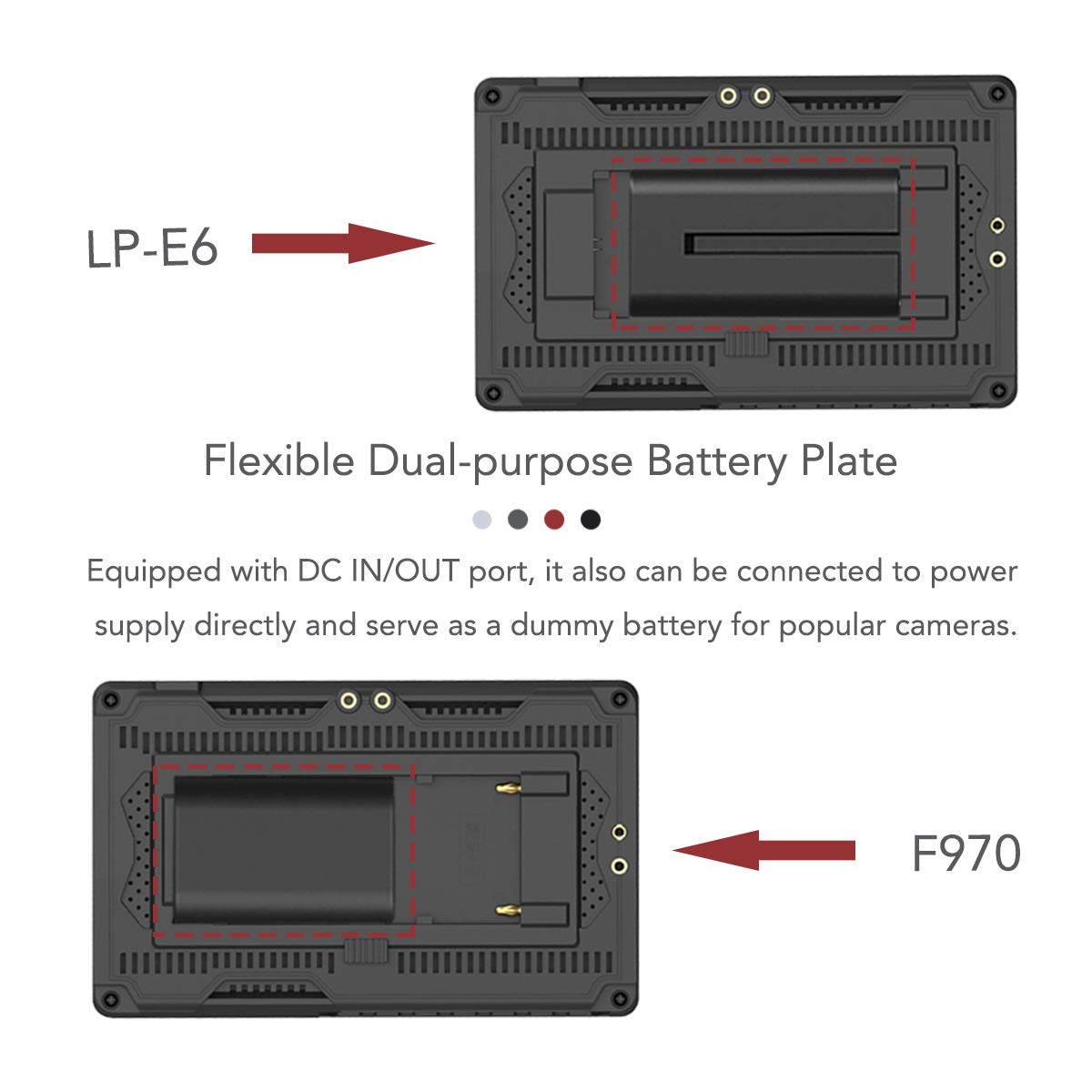 LP-E6

Flexible Dual-purpose Battery Plate

Equipped with DC IN/OUT port, it also can be connected to power supply directly and serve as a dummy battery for popular cameras.

F970